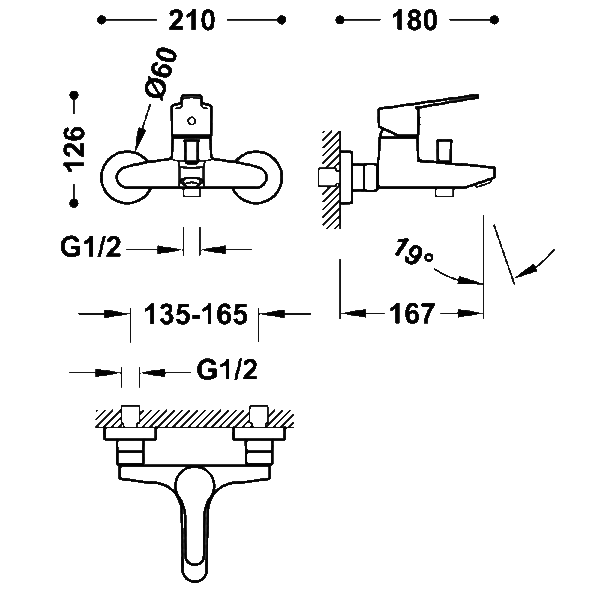 210

180

Ø60

126

G1/2

19°

135-165

167

G1/2